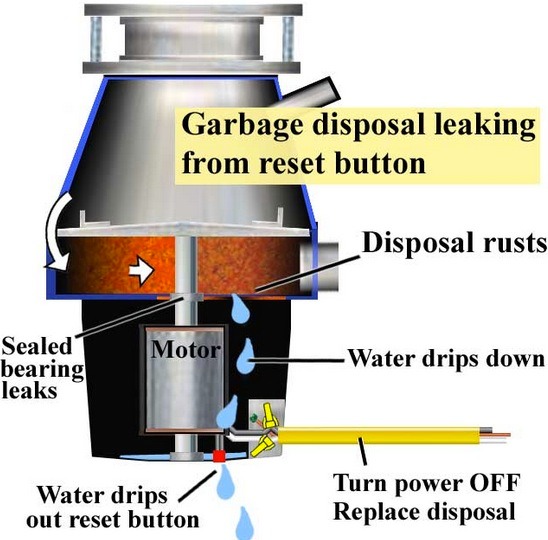 Garbage disposal leaking from reset button

Disposal rusts

Sealed bearing leaks

Motor

Water drips down

Water drips out reset button

Turn power OFF
Replace disposal